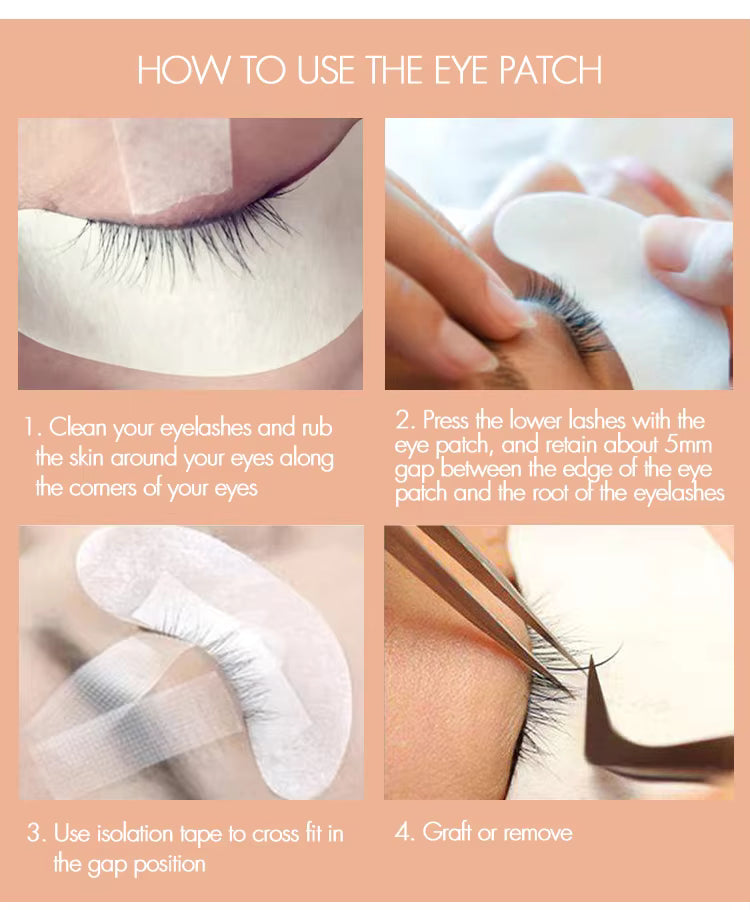 HOW TO USE THE EYE PATCH

1. Clean your eyelashes and rub the skin around your eyes along the corners of your eyes

2. Press the lower lashes with the eye patch, and retain about 5mm gap between the edge of the eye patch and the root of the eyelashes

3. Use isolation tape to cross fit in the gap position

4. Graft or remove